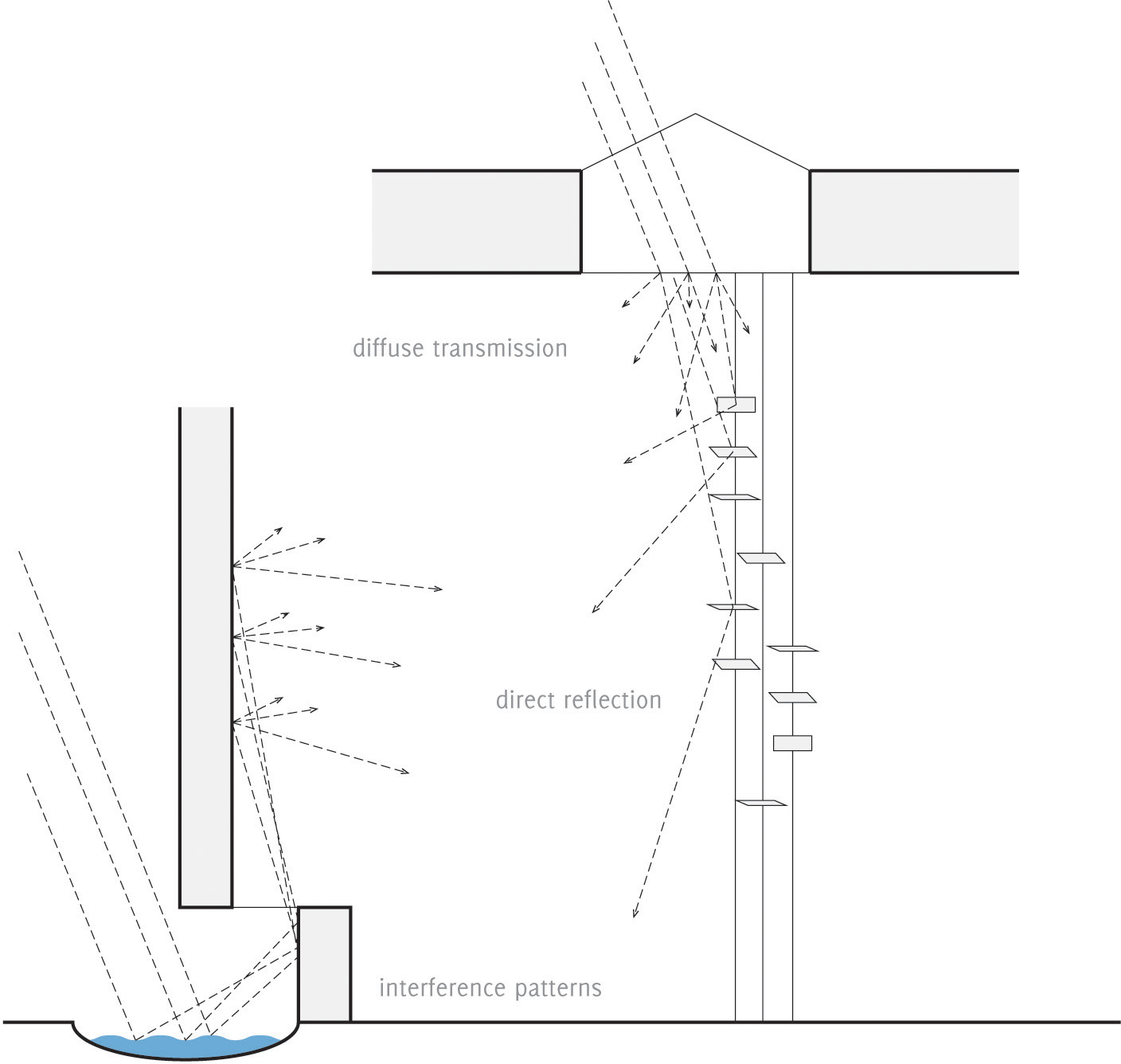 diffuse transmission

direct reflection

interference patterns