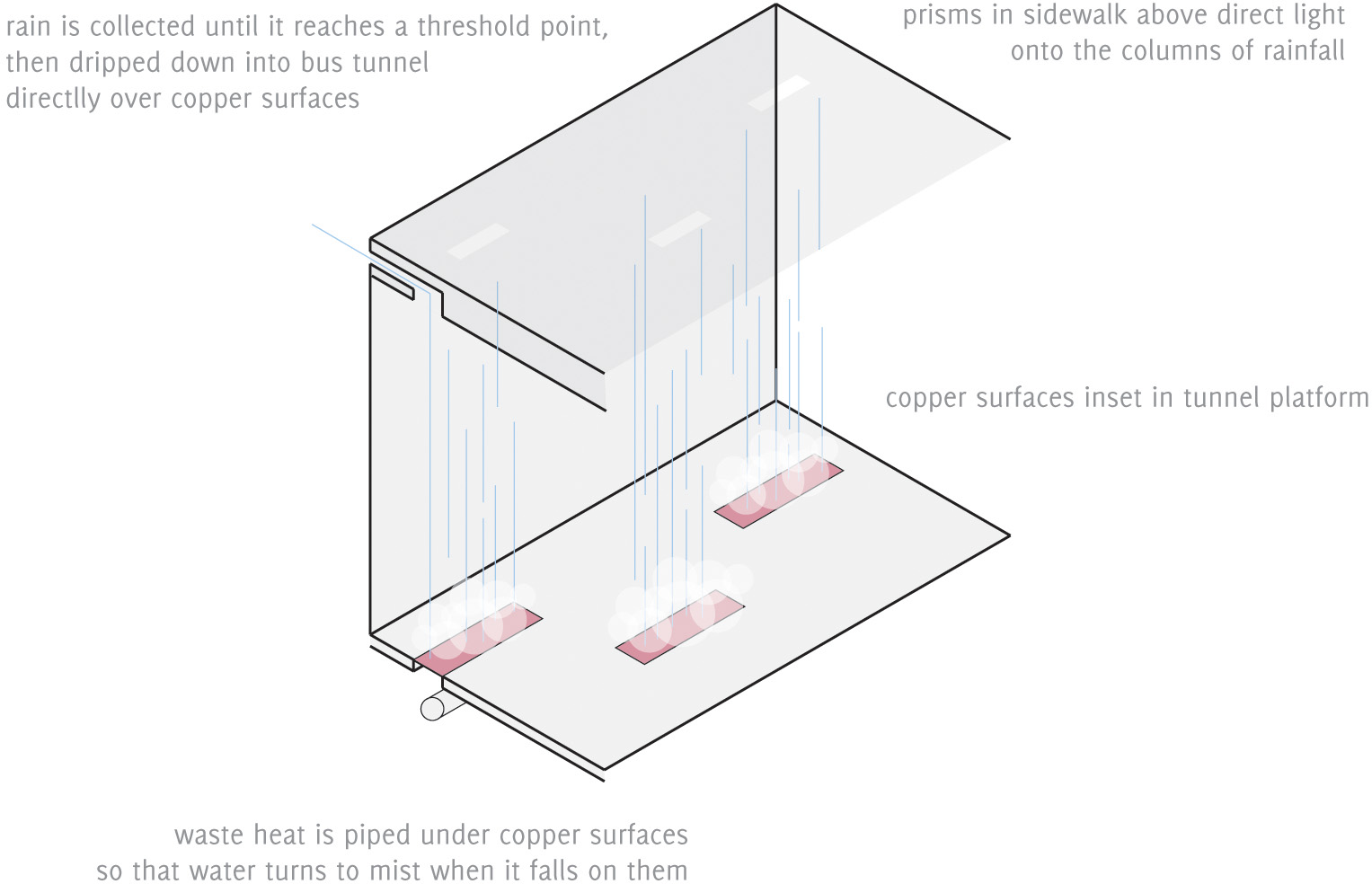 rain is collected until it reaches a threshold point, then dripped down into bus tunnel directlly over copper surfaces

prisms in sidewalk above direct light onto the columns of rainfall

copper surfaces inset in tunnel platform

waste heat is piped under copper surfaces so that water turns to mist when it falls on them